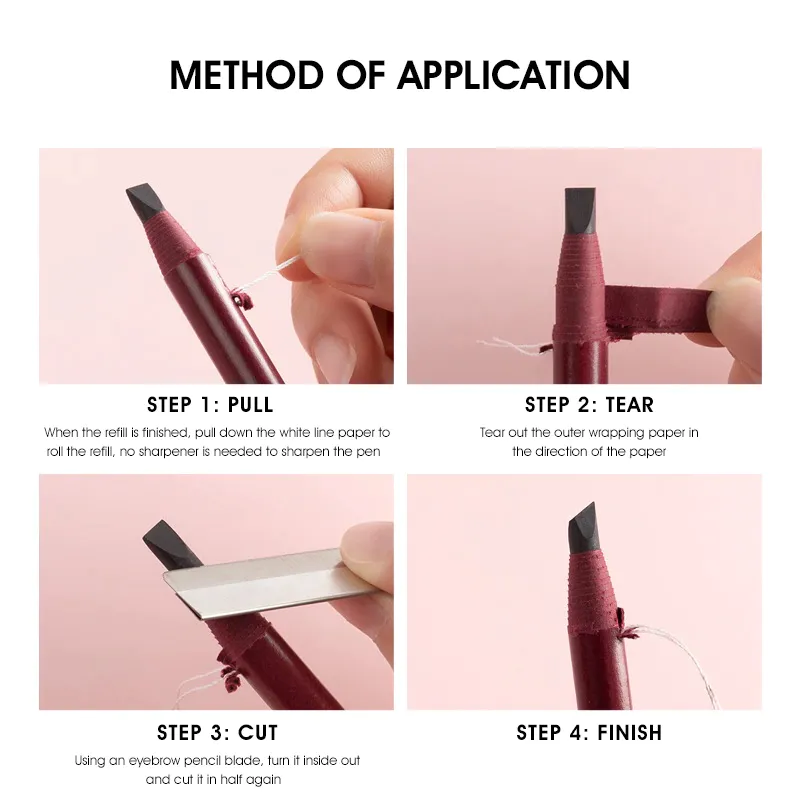 METHOD OF APPLICATION

STEP 1: PULL

When the refill is finished, pull down the white line paper to roll the refill, no sharpener is needed to sharpen the pen

STEP 2: TEAR

Tear out the outer wrapping paper in the direction of the paper

STEP 3: CUT

Using an eyebrow pencil blade, turn it inside out and cut it in half again

STEP 4: FINISH