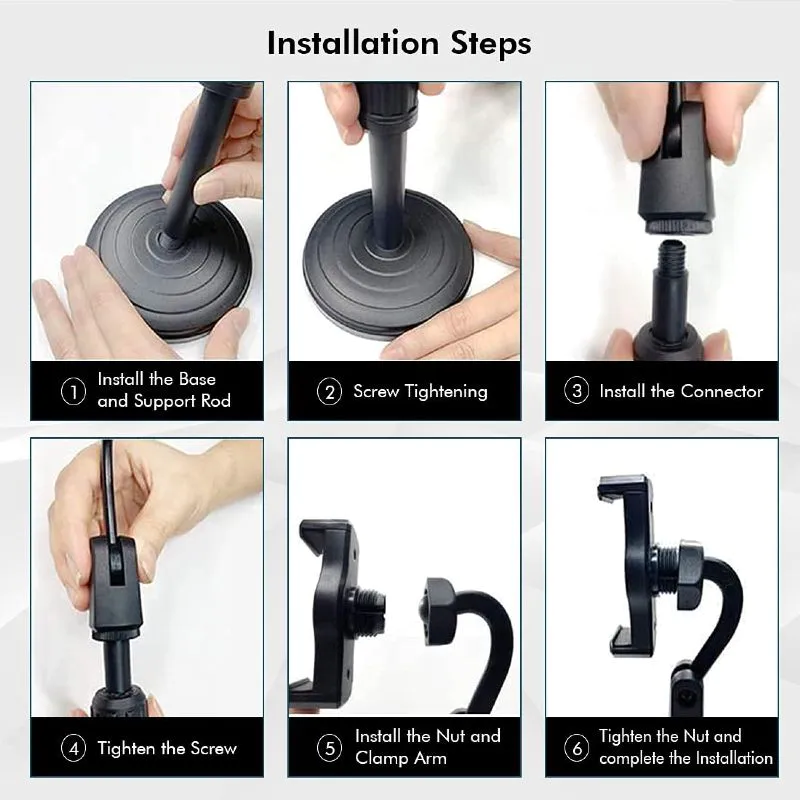 Installation Steps

① Install the Base and Support Rod

② Screw Tightening

③ Install the Connector

④ Tighten the Screw

⑤ Install the Nut and Clamp Arm

⑥ Tighten the Nut and complete the Installation