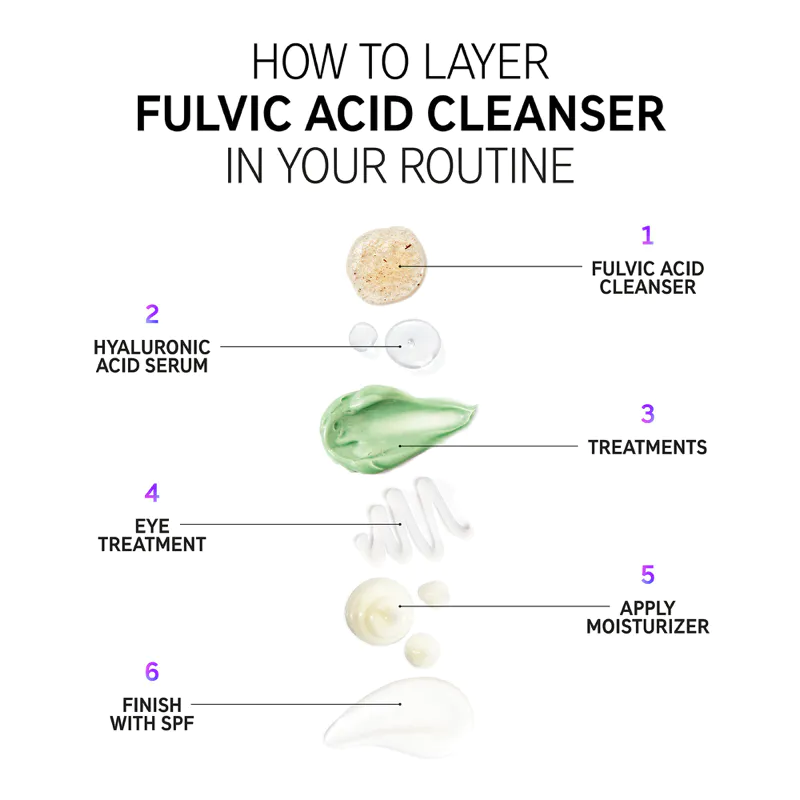 HOW TO LAYER
FULVIC ACID CLEANSER
IN YOUR ROUTINE

1
FULVIC ACID CLEANSER

2
HYALURONIC ACID SERUM

3
TREATMENTS

4
EYE TREATMENT

5
APPLY MOISTURIZER

6
FINISH WITH SPF