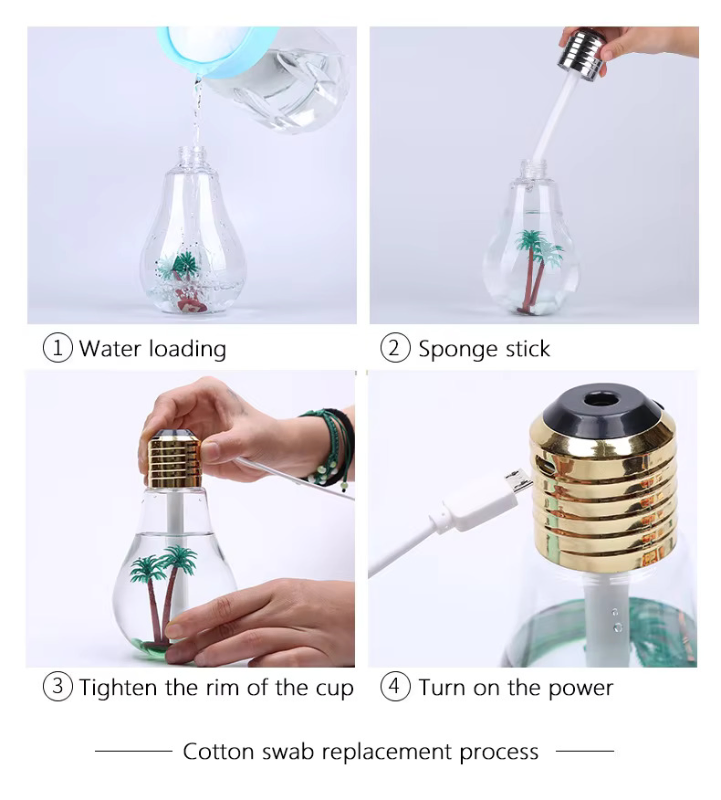 ① Water loading

② Sponge stick

③ Tighten the rim of the cup

④ Turn on the power

Cotton swab replacement process