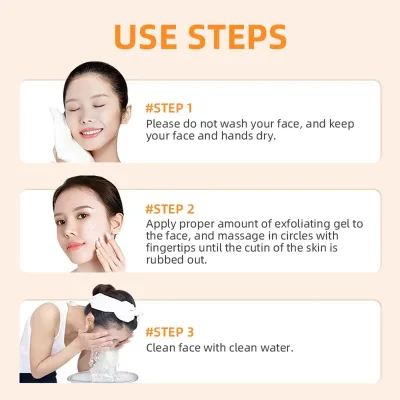 USE STEPS

#STEP 1
Please do not wash your face, and keep your face and hands dry.

#STEP 2
Apply proper amount of exfoliating gel to the face, and massage in circles with fingertips until the cutin of the skin is rubbed out.

#STEP 3
Clean face with clean water.