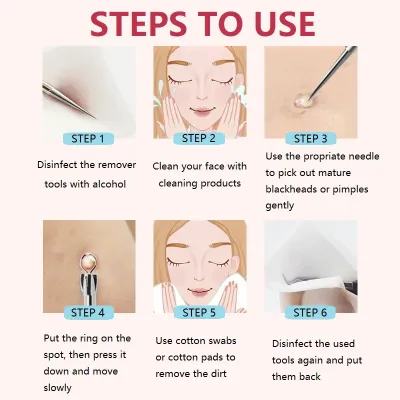 STEPS TO USE

STEP 1
Disinfect the remover tools with alcohol

STEP 2
Clean your face with cleaning products

STEP 3
Use the propriate needle to pick out mature blackheads or pimples gently

STEP 4
Put the ring on the spot, then press it down and move slowly

STEP 5
Use cotton swabs or cotton pads to remove the dirt

STEP 6
Disinfect the used tools again and put them back