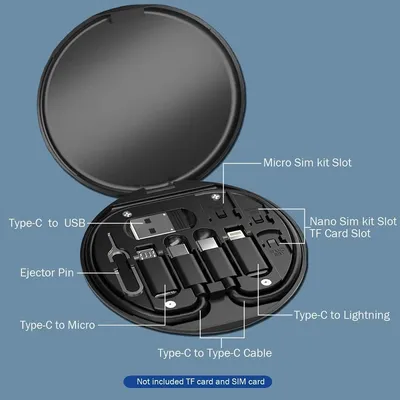 Micro Sim kit Slot

Type-C to USB

Nano Sim kit Slot
TF Card Slot

Ejector Pin

Type-C to Lightning

Type-C to Micro

Type-C to Type-C Cable

Not included TF card and SIM card