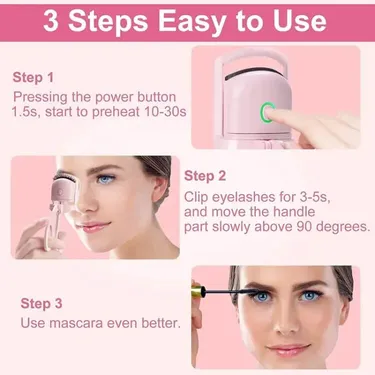 3 Steps Easy to Use

Step 1
Pressing the power button 1.5s, start to preheat 10-30s

Step 2
Clip eyelashes for 3-5s, and move the handle part slowly above 90 degrees.

Step 3
Use mascara even better.