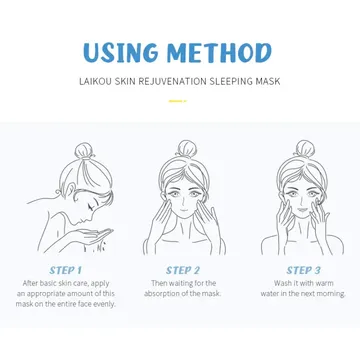 USING METHOD

LAIKOU SKIN REJUVENATION SLEEPING MASK

STEP 1
After basic skin care, apply an appropriate amount of this mask on the entire face evenly.

STEP 2
Then waiting for the absorption of the mask.

STEP 3
Wash it with warm water in the next morning.